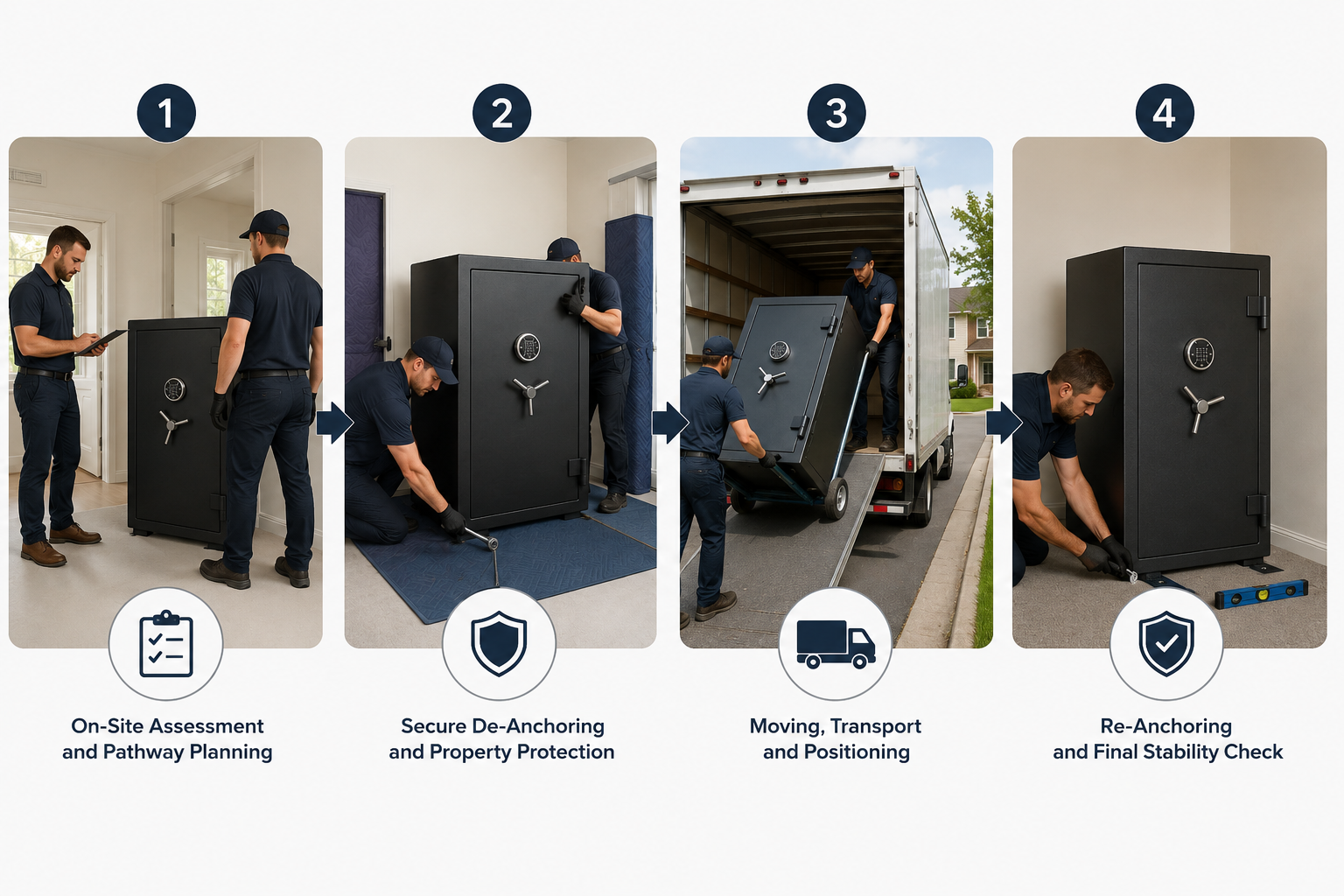 1

On-Site Assessment and Pathway Planning

2

Secure De-Anchoring and Property Protection

3

Moving, Transport and Positioning

4

Re-Anchoring and Final Stability Check